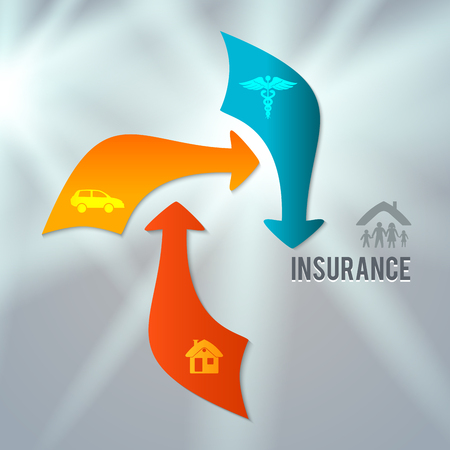 INSURANCE